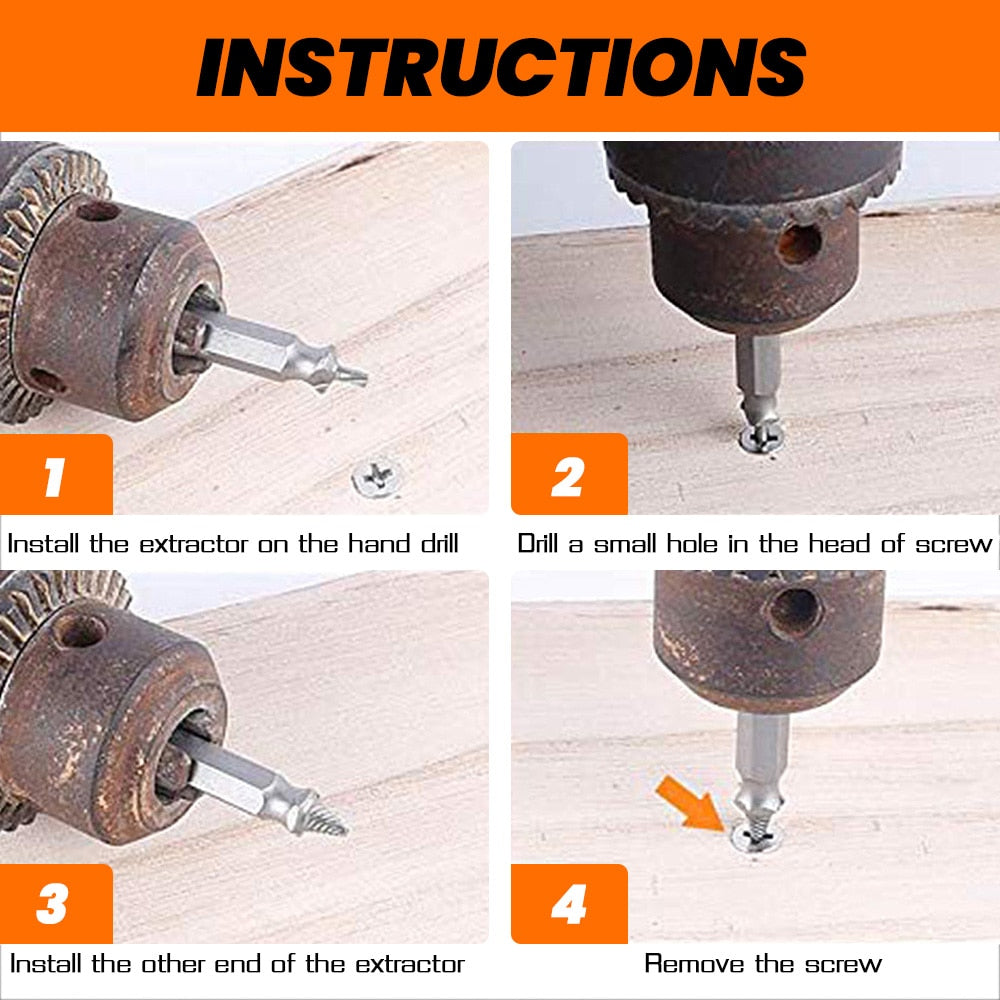 INSTRUCTIONS

1

Install the extractor on the hand drill

2

Drill a small hole in the head of screw

3

Install the other end of the extractor

4

Remove the screw