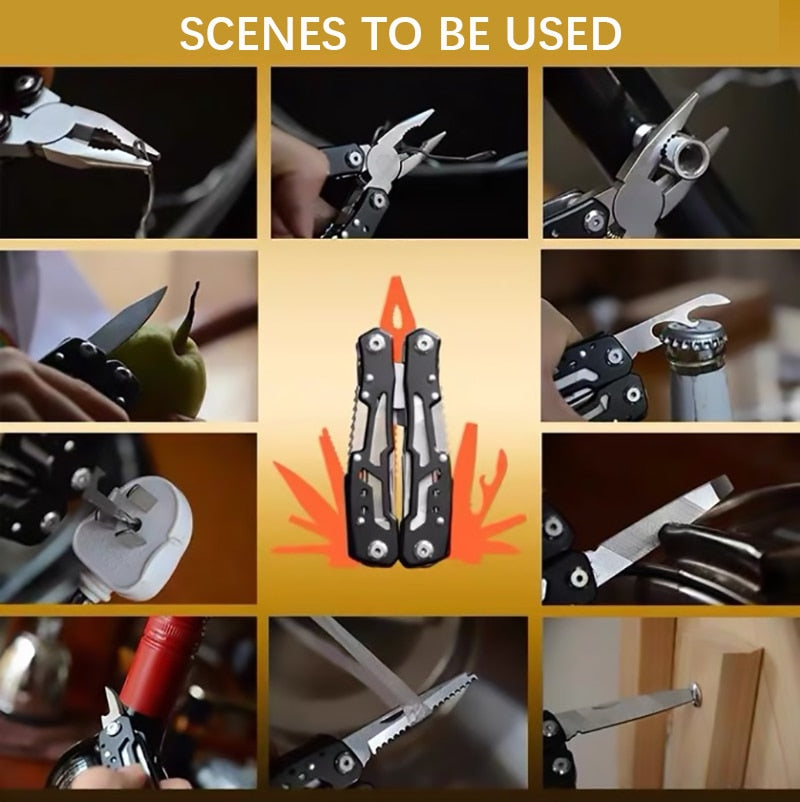 SCENES TO BE USED